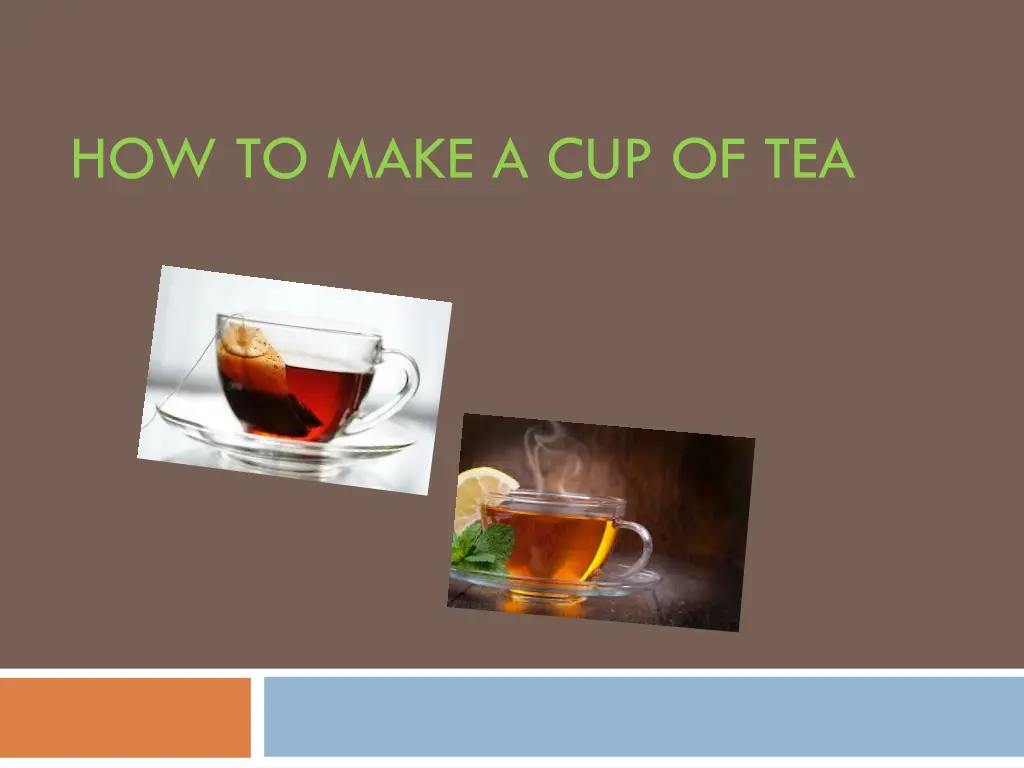 HOW TO MAKE A CUP OF TEA