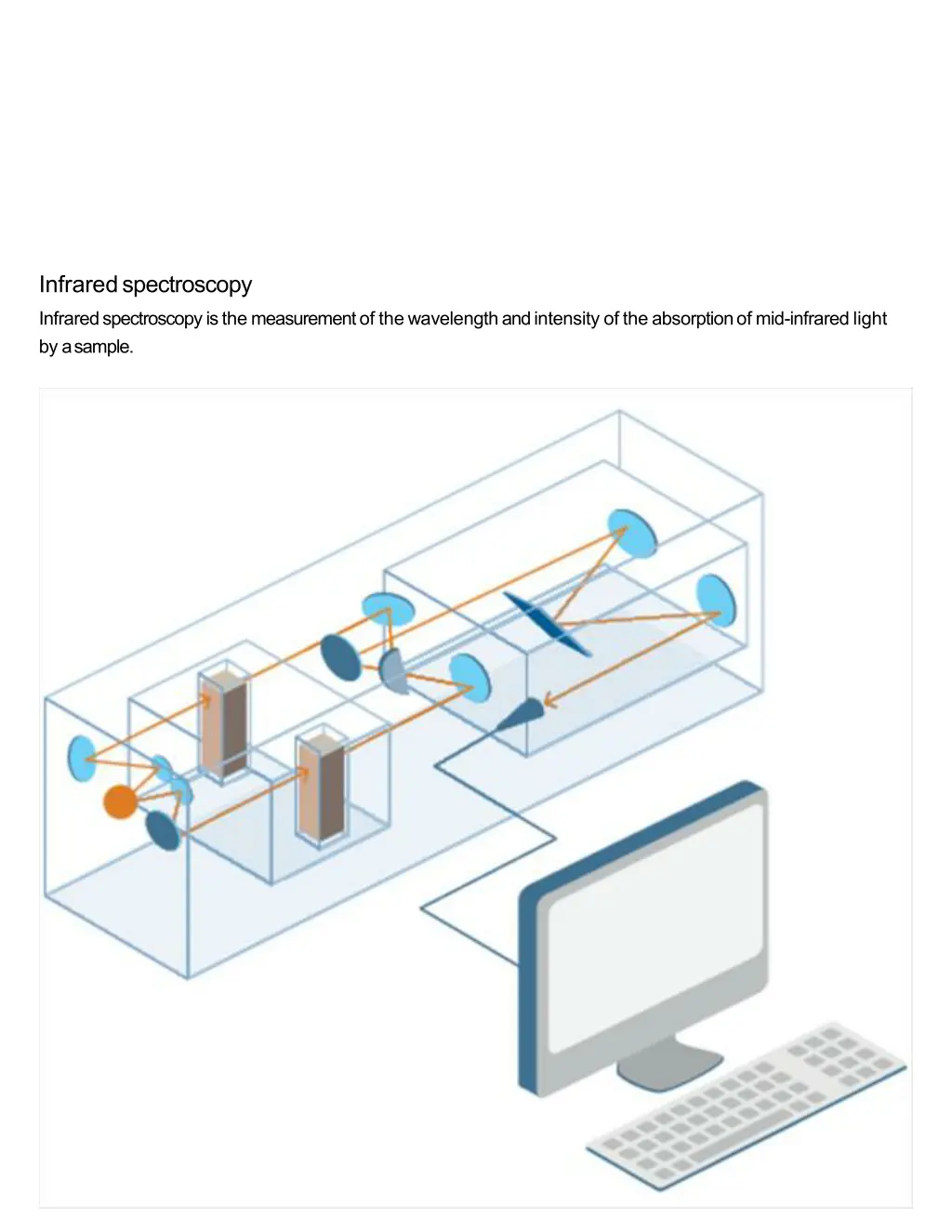 Infrared spectroscopy

Infrared spectroscopy is the measurement of the wavelength and intensity of the absorption of mid-infrared light by a sample.