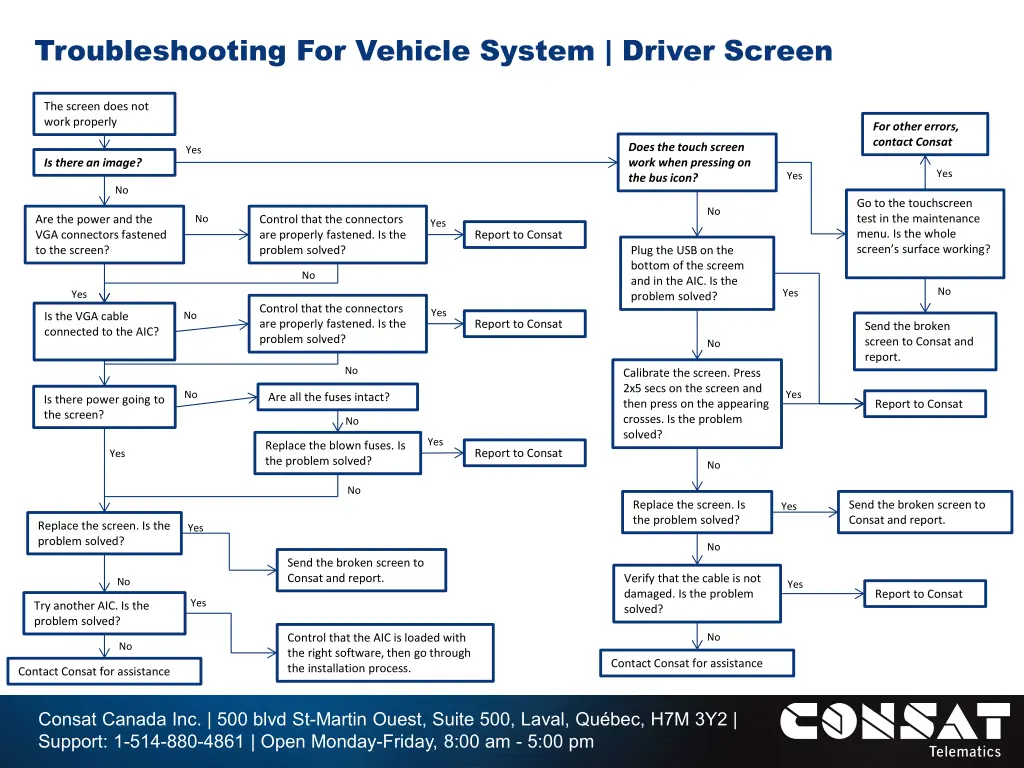 Troubleshooting For Vehicle System | Driver Screen

The screen does not work properly

Is there an image?

Yes

No

Are the power and the VGA connectors fastened to the screen?

No

Control that the connectors are properly fastened. Is the problem solved?

Yes

Report to Consat

No

Yes

Is the VGA cable connected to the AIC?

No

Control that the connectors are properly fastened. Is the problem solved?

Yes

Report to Consat

No

Is there power going to the screen?

No

Are all the fuses intact?

No

Replace the blown fuses. Is the problem solved?

Yes

Report to Consat

Yes

No

Replace the screen. Is the problem solved?

Yes

Send the broken screen to Consat and report.

No

Try another AIC. Is the problem solved?

Yes

Control that the AIC is loaded with the right software, then go through the installation process.

No

Contact Consat for assistance

Does the touch screen work when pressing on the bus icon?

Yes

For other errors, contact Consat

Yes

Go to the touchscreen test in the maintenance menu. Is the whole screen's surface working?

No

Send the broken screen to Consat and report.

No

Plug the USB on the bottom of the screem and in the AIC. Is the problem solved?

Yes

No

Calibrate the screen. Press 2x5 secs on the screen and then press on the appearing crosses. Is the problem solved?

Yes

Report to Consat

No

Replace the screen. Is the problem solved?

Yes

Send the broken screen to Consat and report.

No

Verify that the cable is not damaged. Is the problem solved?

Yes

Report to Consat

No

Contact Consat for assistance

Consat Canada Inc. | 500 blvd St-Martin Ouest, Suite 500, Laval, Québec, H7M 3Y2 |
Support: 1-514-880-4861 | Open Monday-Friday, 8:00 am - 5:00 pm

CONSAT
Telematics