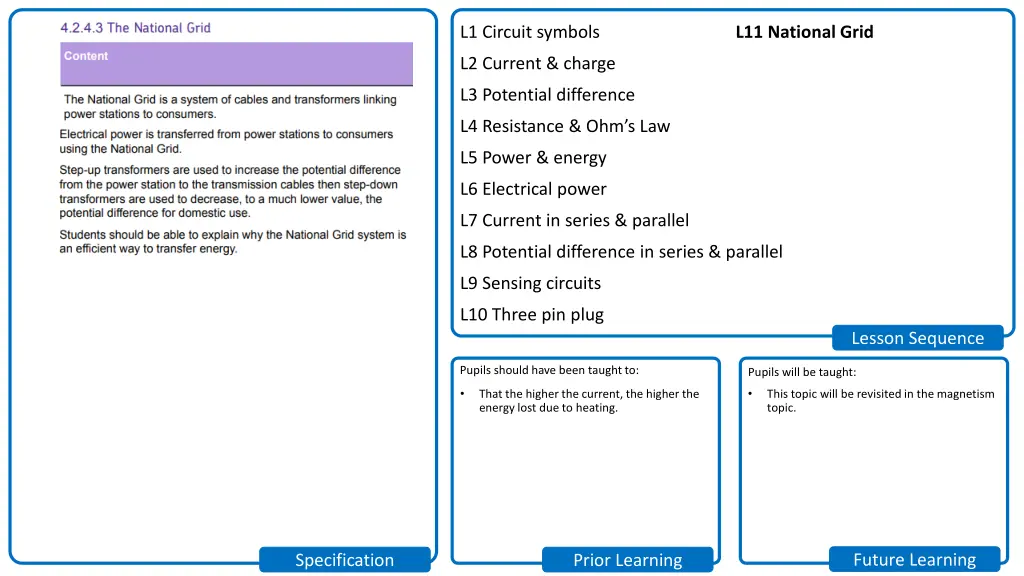 4.2.4.3 The National Grid

Content

The National Grid is a system of cables and transformers linking power stations to consumers.

Electrical power is transferred from power stations to consumers using the National Grid.

Step-up transformers are used to increase the potential difference from the power station to the transmission cables then step-down transformers are used to decrease, to a much lower value, the potential difference for domestic use.

Students should be able to explain why the National Grid system is an efficient way to transfer energy.

Specification

L1 Circuit symbols
L2 Current & charge
L3 Potential difference
L4 Resistance & Ohm's Law
L5 Power & energy
L6 Electrical power
L7 Current in series & parallel
L8 Potential difference in series & parallel
L9 Sensing circuits
L10 Three pin plug

L11 National Grid

Lesson Sequence

Pupils should have been taught to:

• That the higher the current, the higher the energy lost due to heating.

Prior Learning

Pupils will be taught:

• This topic will be revisited in the magnetism topic.

Future Learning