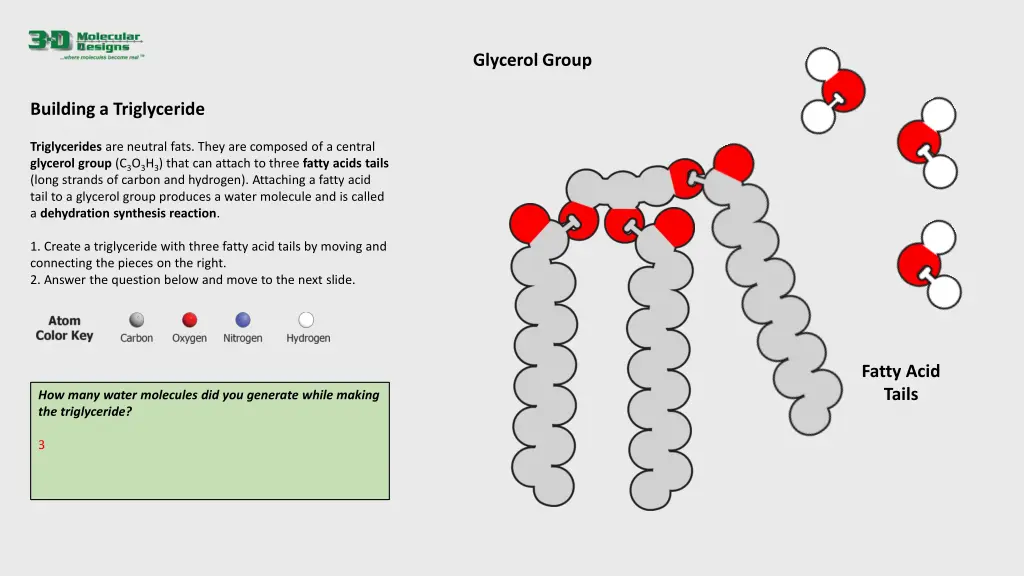 3-D Molecular Designs
...where molecules become real™

Glycerol Group

Building a Triglyceride

Triglycerides are neutral fats. They are composed of a central glycerol group ($C_3O_3H_3$) that can attach to three fatty acids tails (long strands of carbon and hydrogen). Attaching a fatty acid tail to a glycerol group produces a water molecule and is called a dehydration synthesis reaction.

1. Create a triglyceride with three fatty acid tails by moving and connecting the pieces on the right.
2. Answer the question below and move to the next slide.

Atom Color Key Carbon Oxygen Nitrogen Hydrogen

How many water molecules did you generate while making the triglyceride?

3

Fatty Acid Tails