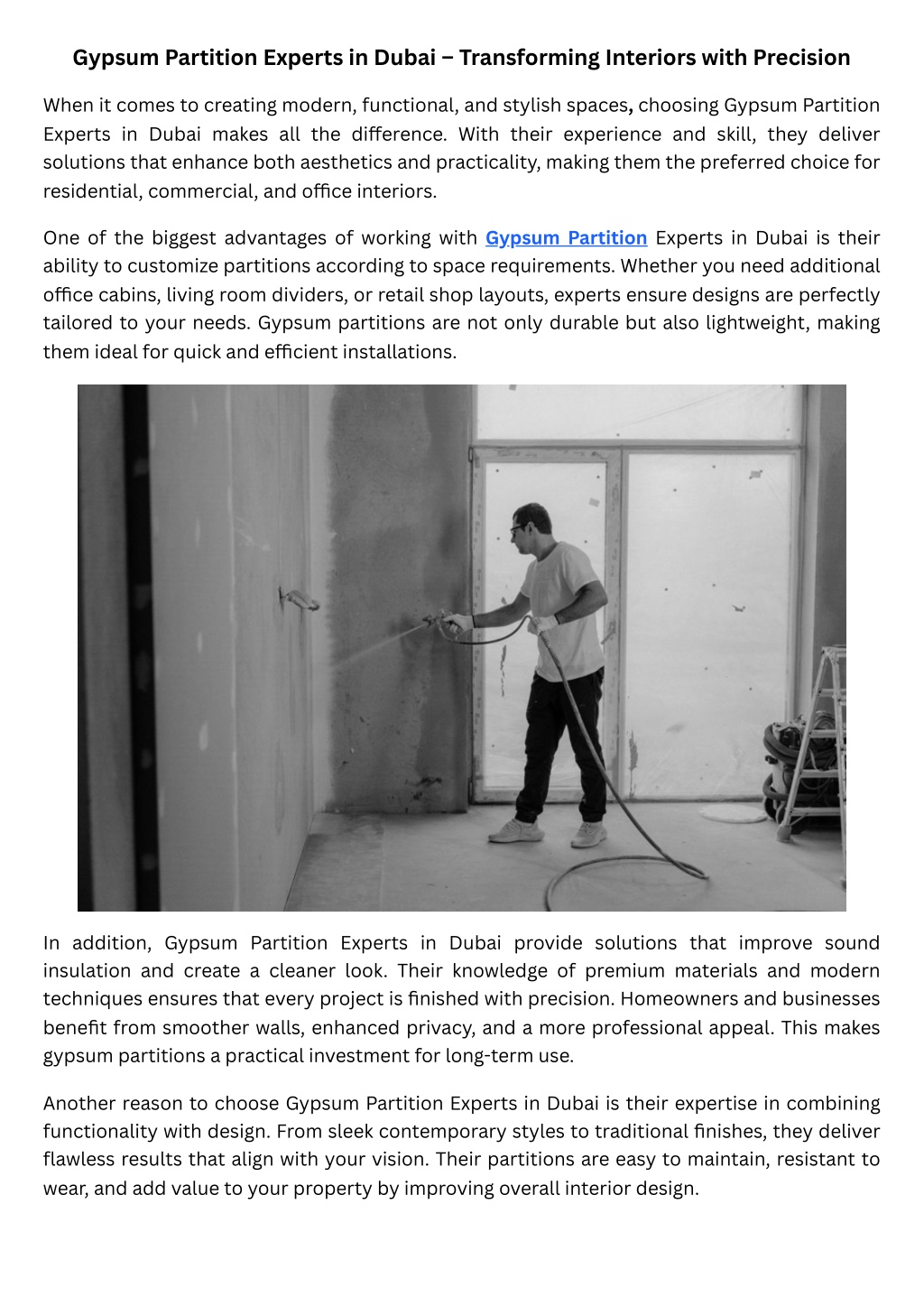 Gypsum Partition Experts in Dubai – Transforming Interiors with Precision

When it comes to creating modern, functional, and stylish spaces, choosing Gypsum Partition Experts in Dubai makes all the difference. With their experience and skill, they deliver solutions that enhance both aesthetics and practicality, making them the preferred choice for residential, commercial, and office interiors.

One of the biggest advantages of working with Gypsum Partition Experts in Dubai is their ability to customize partitions according to space requirements. Whether you need additional office cabins, living room dividers, or retail shop layouts, experts ensure designs are perfectly tailored to your needs. Gypsum partitions are not only durable but also lightweight, making them ideal for quick and efficient installations.

In addition, Gypsum Partition Experts in Dubai provide solutions that improve sound insulation and create a cleaner look. Their knowledge of premium materials and modern techniques ensures that every project is finished with precision. Homeowners and businesses benefit from smoother walls, enhanced privacy, and a more professional appeal. This makes gypsum partitions a practical investment for long-term use.

Another reason to choose Gypsum Partition Experts in Dubai is their expertise in combining functionality with design. From sleek contemporary styles to traditional finishes, they deliver flawless results that align with your vision. Their partitions are easy to maintain, resistant to wear, and add value to your property by improving overall interior design.