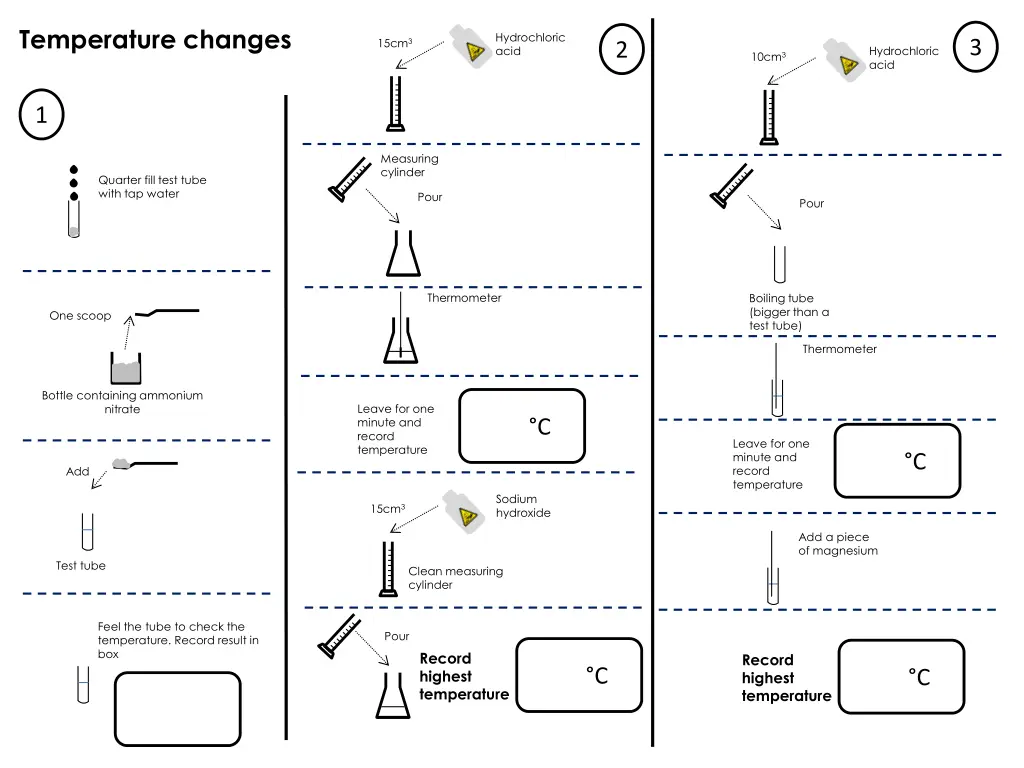 Temperature changes

1

Quarter fill test tube with tap water

One scoop

Bottle containing ammonium nitrate

Add

Test tube

Feel the tube to check the temperature. Record result in box

2

$15cm^3$

Hydrochloric acid

Measuring cylinder

Pour

Thermometer

Leave for one minute and record temperature

°C

$15cm^3$

Sodium hydroxide

Clean measuring cylinder

Pour

Record highest temperature

°C

3

$10cm^3$

Hydrochloric acid

Pour

Boiling tube (bigger than a test tube)

Thermometer

Leave for one minute and record temperature

°C

Add a piece of magnesium

Record highest temperature

°C