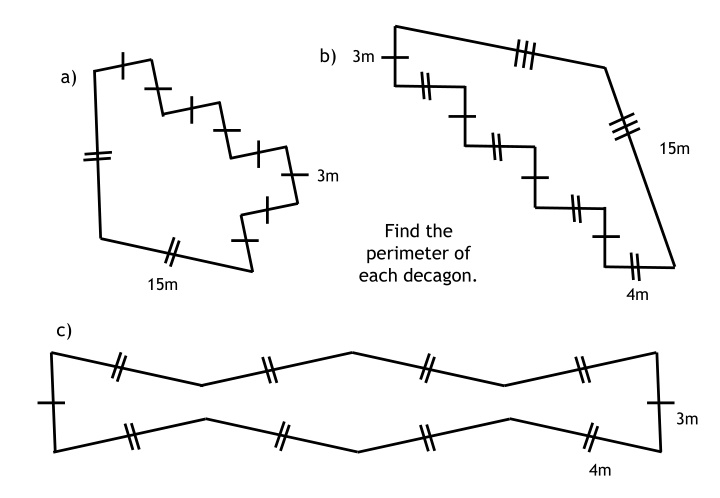 a)

3m

15m

b) 3m

15m

4m

Find the perimeter of each decagon.

c)

3m

4m