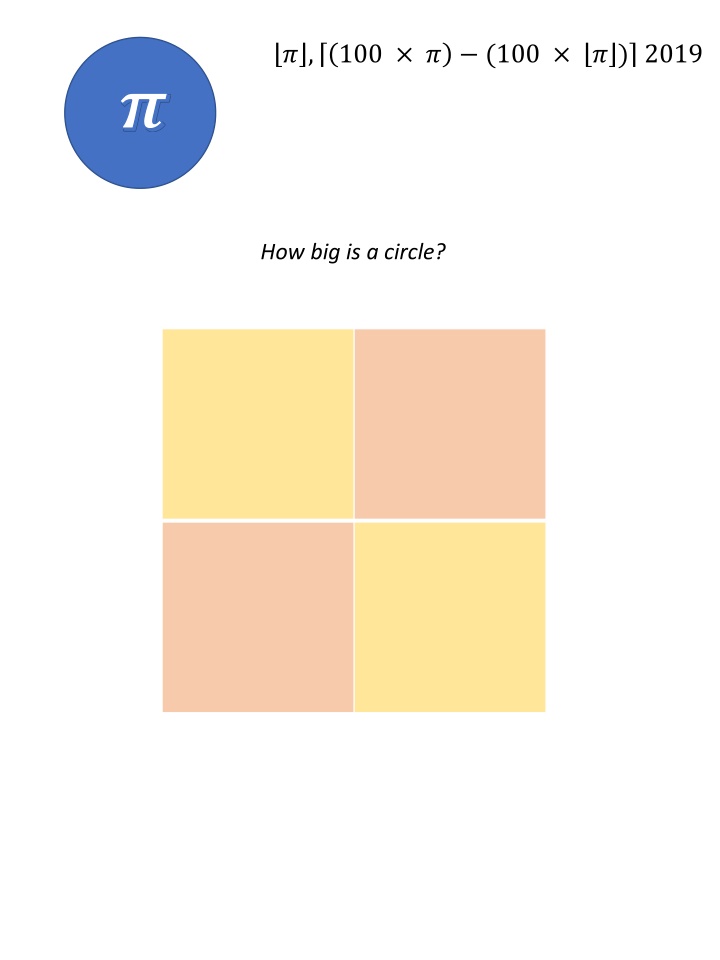 $\pi$

$\lfloor\pi\rfloor, \lceil(100 \times \pi) - (100 \times \lfloor\pi\rfloor)\rceil$ 2019

How big is a circle?