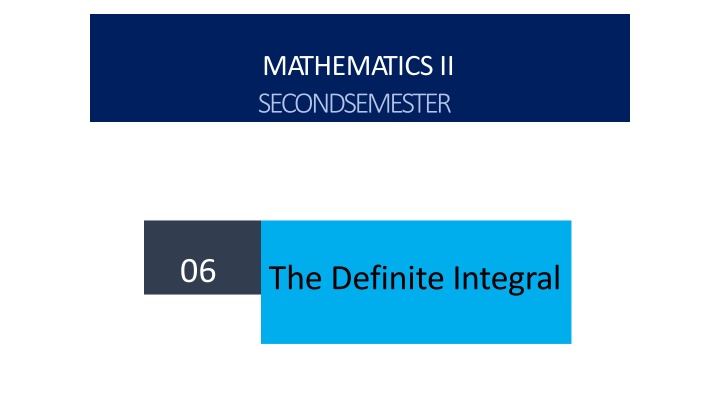 MATHEMATICS II
SECONDSEMESTER

06

The Definite Integral