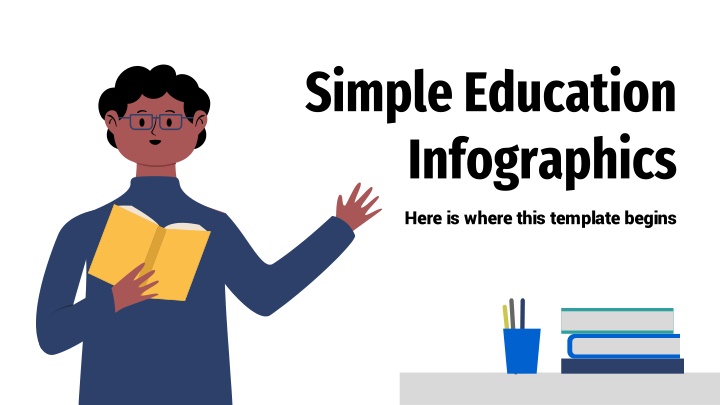 Simple Education Infographics

Here is where this template begins