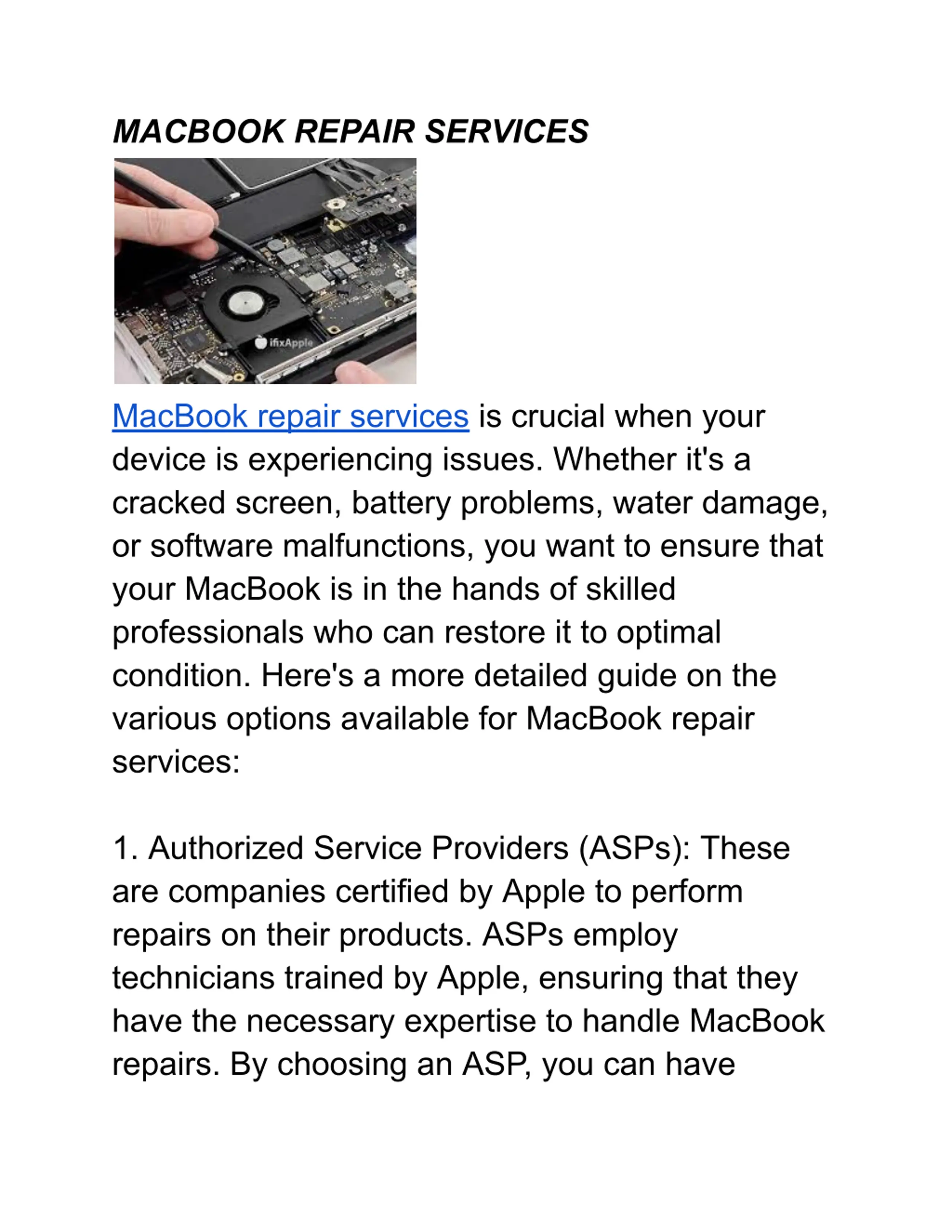 MACBOOK REPAIR SERVICES

ifixApple

MacBook repair services is crucial when your device is experiencing issues. Whether it's a cracked screen, battery problems, water damage, or software malfunctions, you want to ensure that your MacBook is in the hands of skilled professionals who can restore it to optimal condition. Here's a more detailed guide on the various options available for MacBook repair services:

1. Authorized Service Providers (ASPs): These are companies certified by Apple to perform repairs on their products. ASPs employ technicians trained by Apple, ensuring that they have the necessary expertise to handle MacBook repairs. By choosing an ASP, you can have